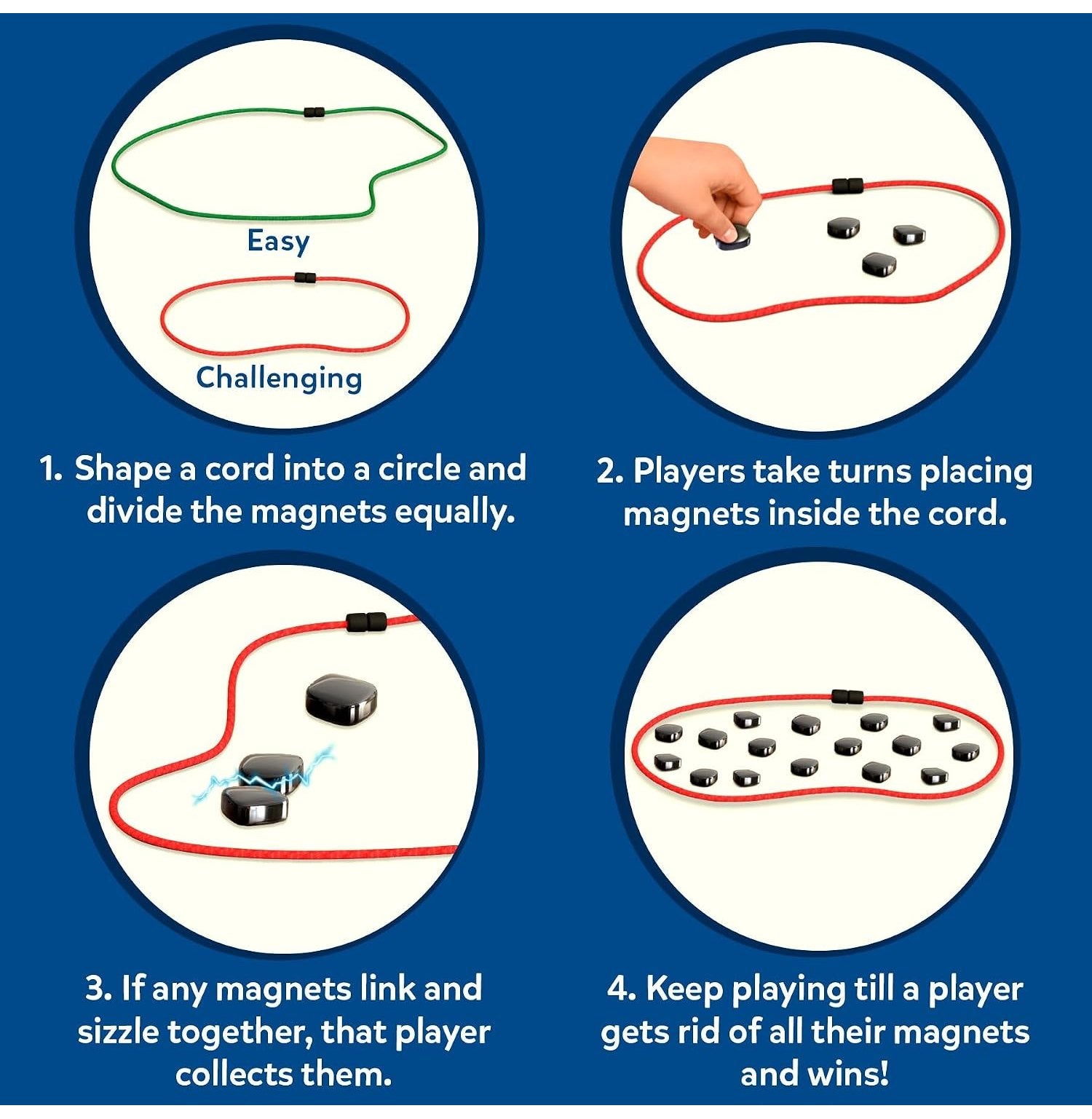 Easy

Challenging

1. Shape a cord into a circle and divide the magnets equally.

2. Players take turns placing magnets inside the cord.

3. If any magnets link and sizzle together, that player collects them.

4. Keep playing till a player gets rid of all their magnets and wins!