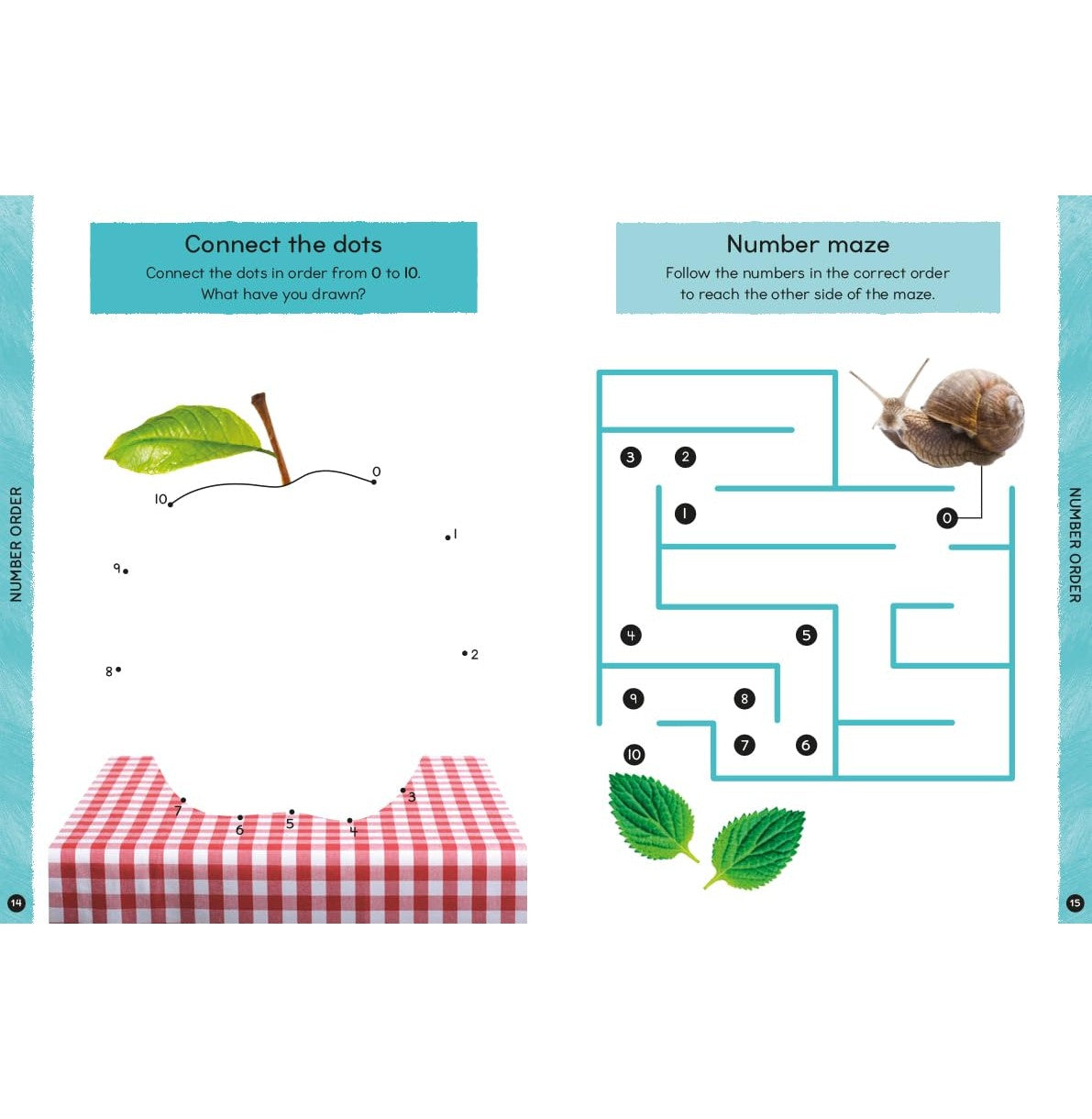 NUMBER ORDER

Connect the dots

Connect the dots in order from 0 to 10. What have you drawn?

0
10
1
9
2
8
3
7
6
5
4

14

Number maze

Follow the numbers in the correct order to reach the other side of the maze.

3
2
1
0
4
5
9
8
7
6
10

NUMBER ORDER

15