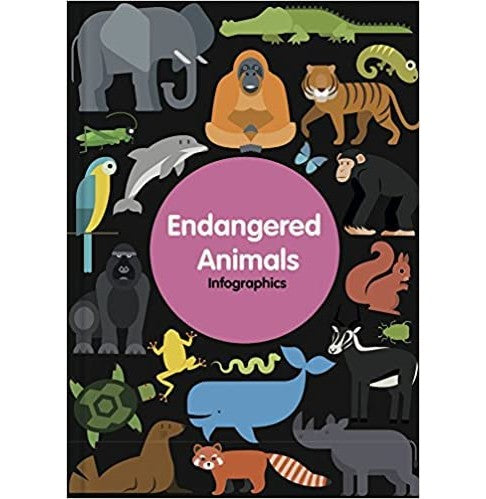 Endangered Animals
Infographics